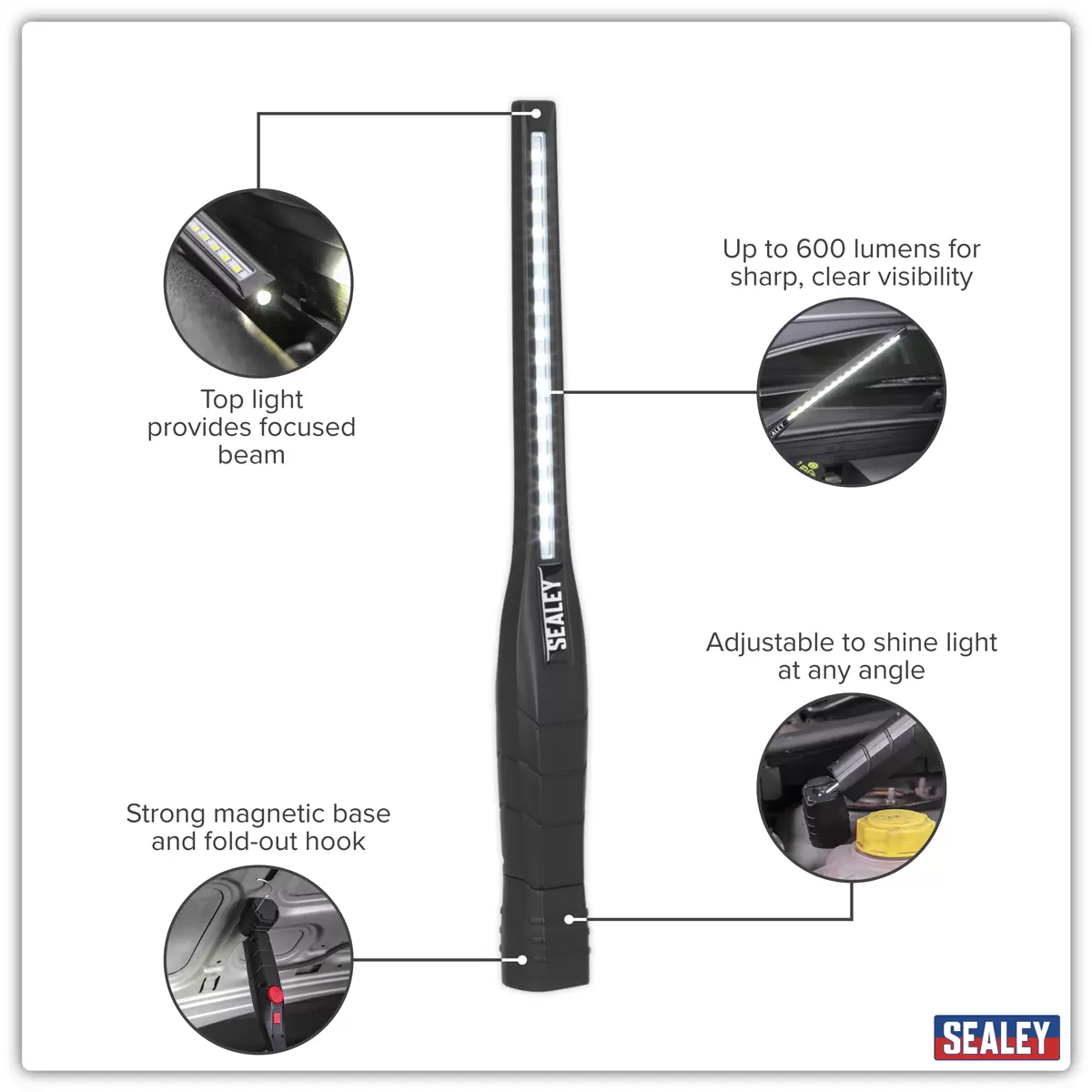 Top light provides focused beam

Up to 600 lumens for sharp, clear visibility

SEALEY

Adjustable to shine light at any angle

Strong magnetic base and fold-out hook

SEALEY